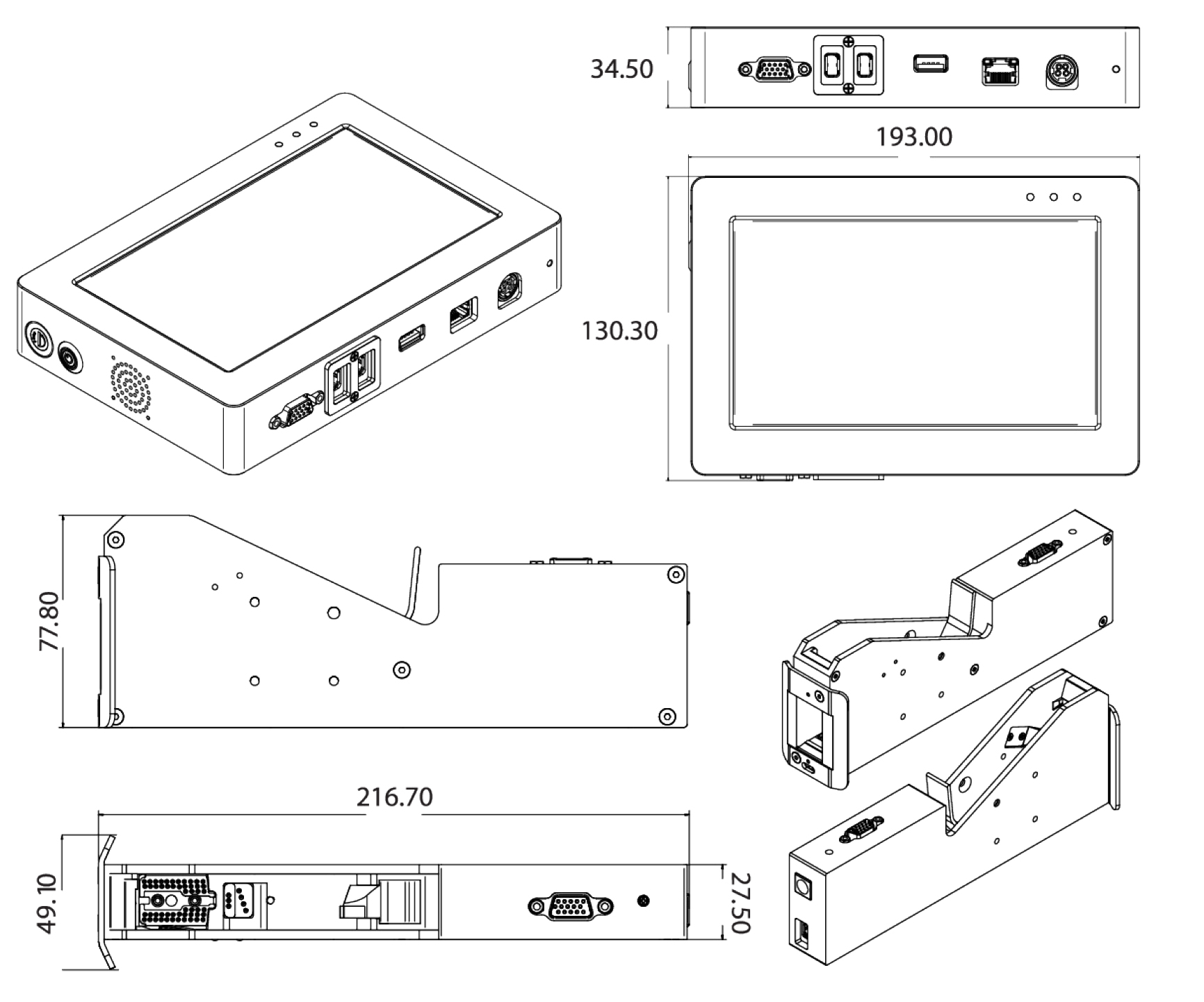 34.50

193.00

130.30

77.80

216.70

49.10

27.50