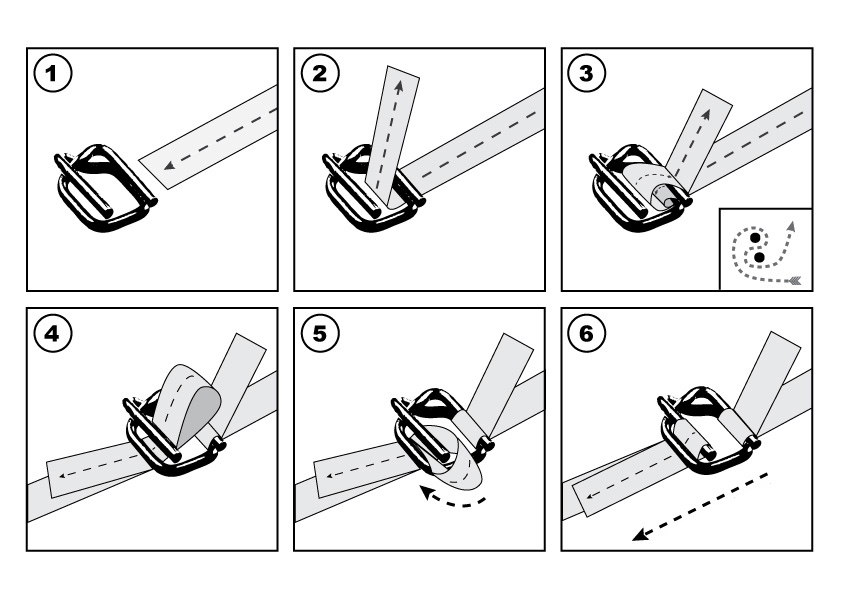 1

2

3

4

5

6